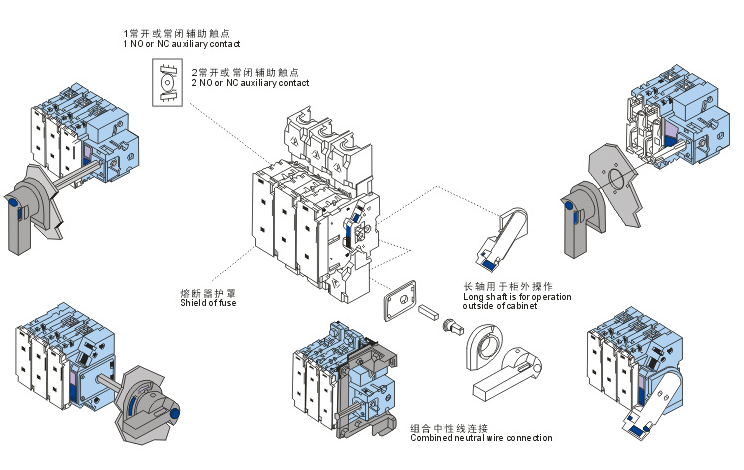 1常开或常闭辅助触点
1 NO or NC auxiliary contact

2常开或常闭辅助触点
2 NO or NC auxiliary contact

熔断器护罩
Shield of fuse

长轴用于柜外操作
Long shaft is for operation outside of cabinet

组合中性线连接
Combined neutral wire connection